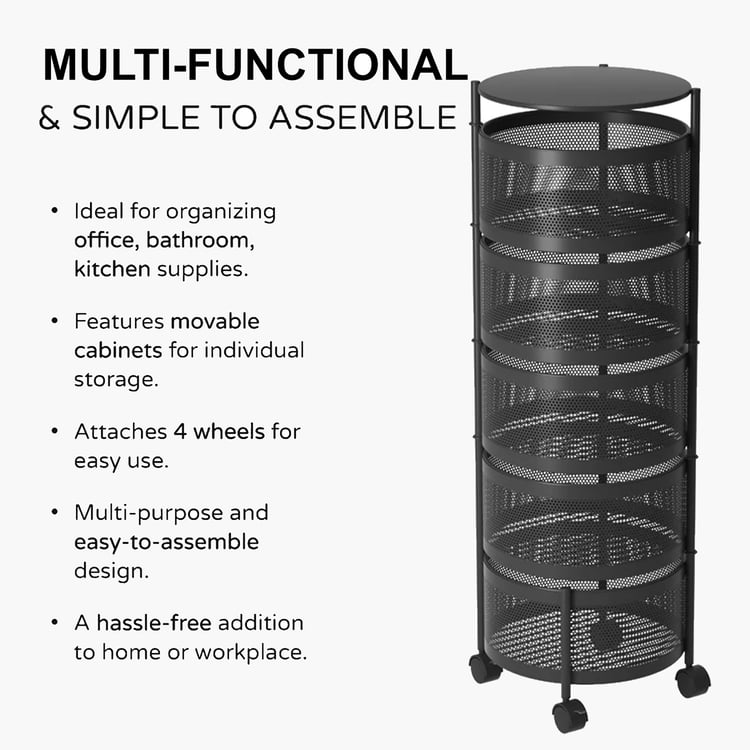 MULTI-FUNCTIONAL
& SIMPLE TO ASSEMBLE

• Ideal for organizing office, bathroom, kitchen supplies.

• Features movable cabinets for individual storage.

• Attaches 4 wheels for easy use.

• Multi-purpose and easy-to-assemble design.

• A hassle-free addition to home or workplace.