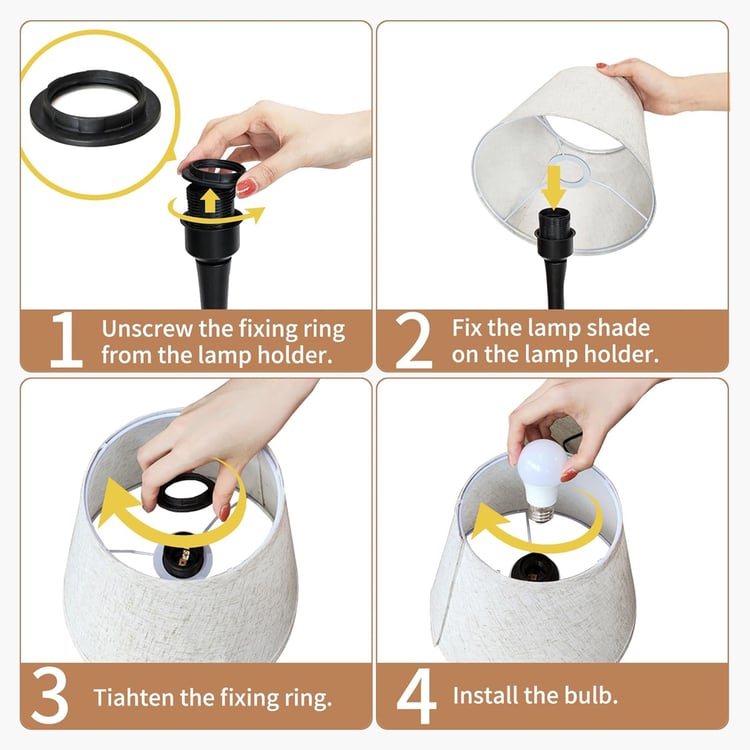 1 Unscrew the fixing ring from the lamp holder.

2 Fix the lamp shade on the lamp holder.

3 Tiahten the fixing ring.

4 Install the bulb.