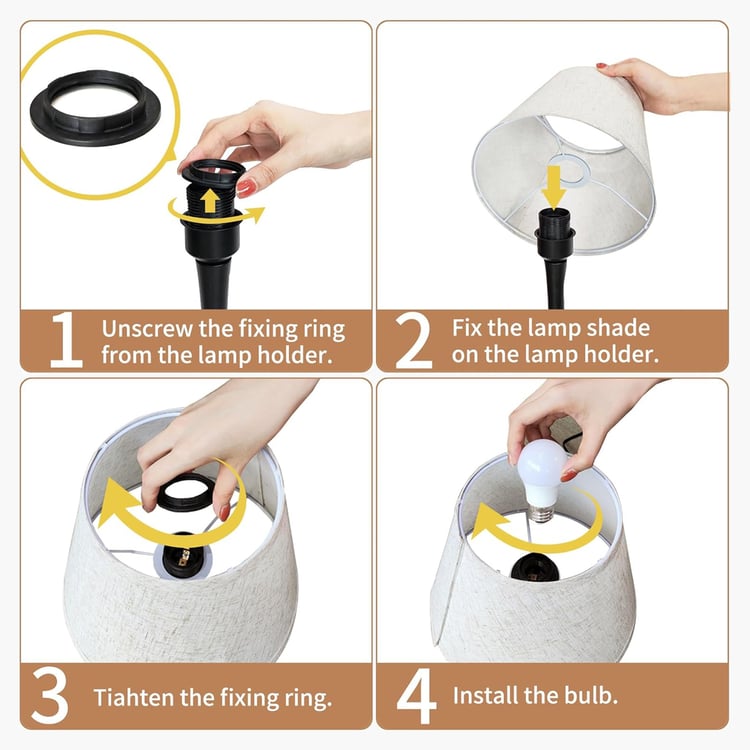 1 Unscrew the fixing ring from the lamp holder.

2 Fix the lamp shade on the lamp holder.

3 Tiahten the fixing ring.

4 Install the bulb.