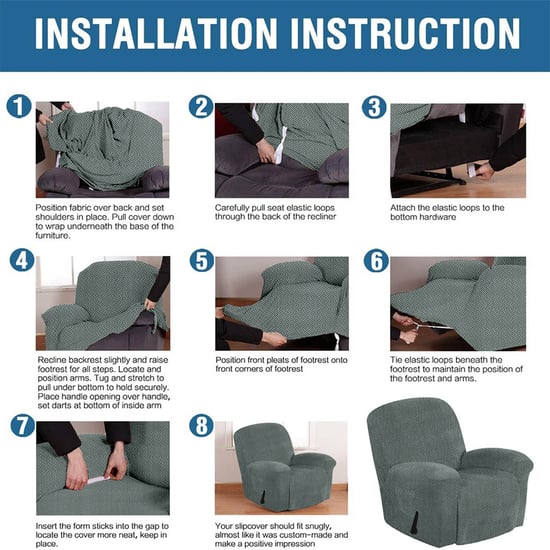 INSTALLATION INSTRUCTION

1

Position fabric over back and set shoulders in place. Pull cover down to wrap underneath the base of the furniture.

2

Carefully pull seat elastic loops through the back of the recliner

3

Attach the elastic loops to the bottom hardware

4

Recline backrest slightly and raise footrest for all steps. Locate and position arms. Tug and stretch to pull under bottom to hold securely. Place handle opening over handle, set darts at bottom of inside arm

5

Position front pleats of footrest onto front corners of footrest

6

Tie elastic loops beneath the footrest to maintain the position of the footrest and arms.

7

Insert the form sticks into the gap to locate the cover more neat, keep in place.

8

Your slipcover should fit snugly, almost like it was custom-made and make a positive impression