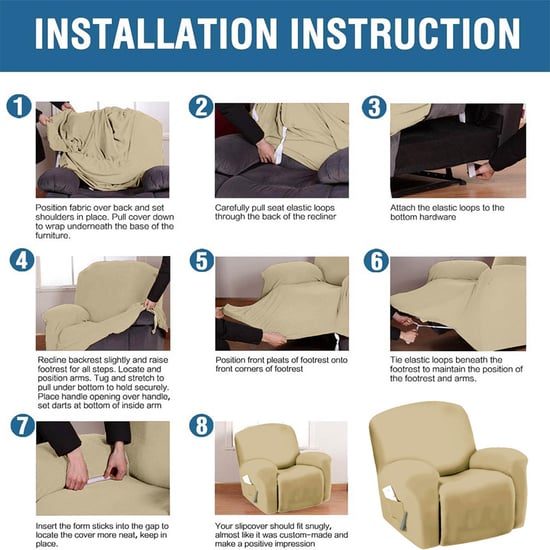 INSTALLATION INSTRUCTION

1
Position fabric over back and set shoulders in place. Pull cover down to wrap underneath the base of the furniture.

2
Carefully pull seat elastic loops through the back of the recliner

3
Attach the elastic loops to the bottom hardware

4
Recline backrest slightly and raise footrest for all steps. Locate and position arms. Tug and stretch to pull under bottom to hold securely. Place handle opening over handle, set darts at bottom of inside arm

5
Position front pleats of footrest onto front corners of footrest

6
Tie elastic loops beneath the footrest to maintain the position of the footrest and arms.

7
Insert the form sticks into the gap to locate the cover more neat, keep in place.

8
Your slipcover should fit snugly, almost like it was custom-made and make a positive impression