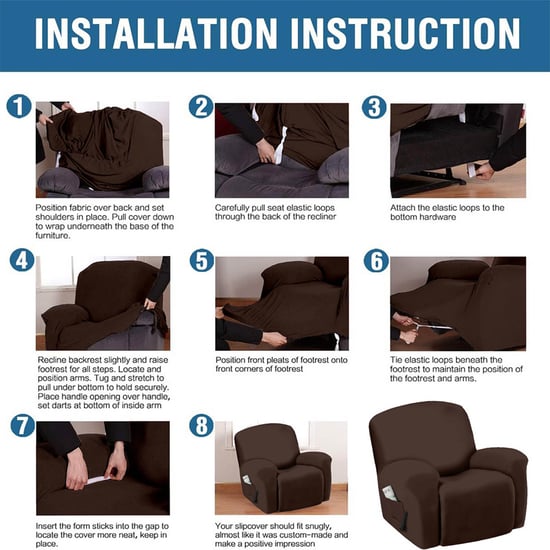 INSTALLATION INSTRUCTION

1

Position fabric over back and set shoulders in place. Pull cover down to wrap underneath the base of the furniture.

2

Carefully pull seat elastic loops through the back of the recliner

3

Attach the elastic loops to the bottom hardware

4

Recline backrest slightly and raise footrest for all steps. Locate and position arms. Tug and stretch to pull under bottom to hold securely. Place handle opening over handle, set darts at bottom of inside arm

5

Position front pleats of footrest onto front corners of footrest

6

Tie elastic loops beneath the footrest to maintain the position of the footrest and arms.

7

Insert the form sticks into the gap to locate the cover more neat, keep in place.

8

Your slipcover should fit snugly, almost like it was custom-made and make a positive impression