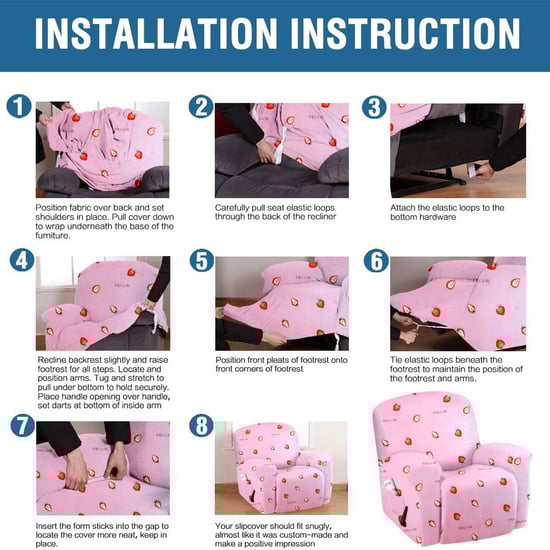 INSTALLATION INSTRUCTION

1

Position fabric over back and set shoulders in place. Pull cover down to wrap underneath the base of the furniture.

2

Carefully pull seat elastic loops through the back of the recliner

3

Attach the elastic loops to the bottom hardware

4

Recline backrest slightly and raise footrest for all steps. Locate and position arms. Tug and stretch to pull under bottom to hold securely. Place handle opening over handle, set darts at bottom of inside arm

5

Position front pleats of footrest onto front corners of footrest

6

Tie elastic loops beneath the footrest to maintain the position of the footrest and arms.

7

Insert the form sticks into the gap to locate the cover more neat, keep in place.

8

Your slipcover should fit snugly, almost like it was custom-made and make a positive impression