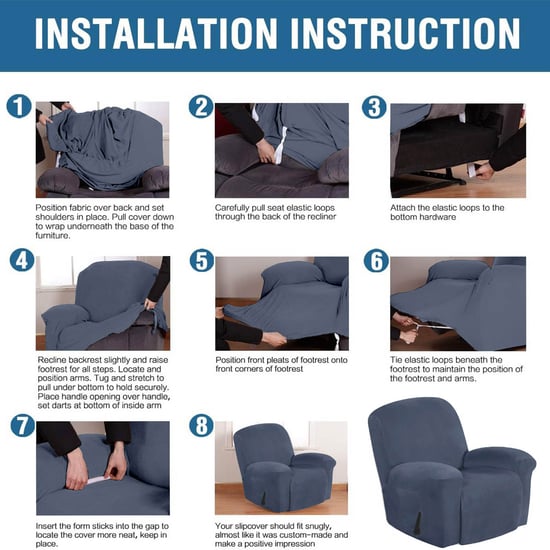 INSTALLATION INSTRUCTION

1

Position fabric over back and set shoulders in place. Pull cover down to wrap underneath the base of the furniture.

2

Carefully pull seat elastic loops through the back of the recliner

3

Attach the elastic loops to the bottom hardware

4

Recline backrest slightly and raise footrest for all steps. Locate and position arms. Tug and stretch to pull under bottom to hold securely. Place handle opening over handle, set darts at bottom of inside arm

5

Position front pleats of footrest onto front corners of footrest

6

Tie elastic loops beneath the footrest to maintain the position of the footrest and arms.

7

Insert the form sticks into the gap to locate the cover more neat, keep in place.

8

Your slipcover should fit snugly, almost like it was custom-made and make a positive impression