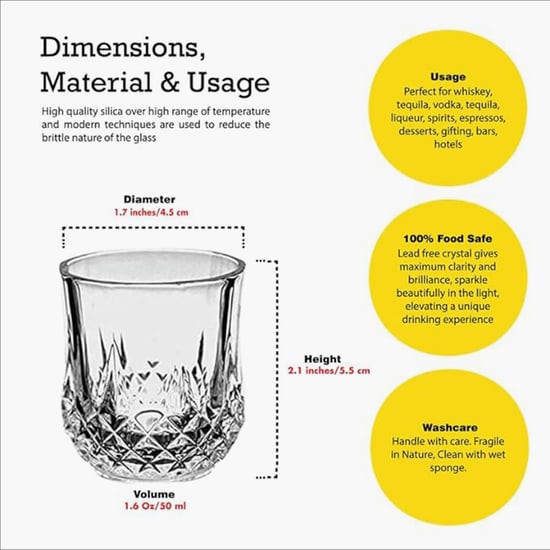 Dimensions, Material & Usage

High quality silica over high range of temperature and modern techniques are used to reduce the brittle nature of the glass

Diameter
1.7 inches/4.5 cm

Height
2.1 inches/5.5 cm

Volume
1.6 Oz/50 ml

Usage
Perfect for whiskey, tequila, vodka, tequila, liqueur, spirits, espressos, desserts, gifting, bars, hotels

100% Food Safe
Lead free crystal gives maximum clarity and brilliance, sparkle beautifully in the light, elevating a unique drinking experience

Washcare
Handle with care. Fragile in Nature, Clean with wet sponge.